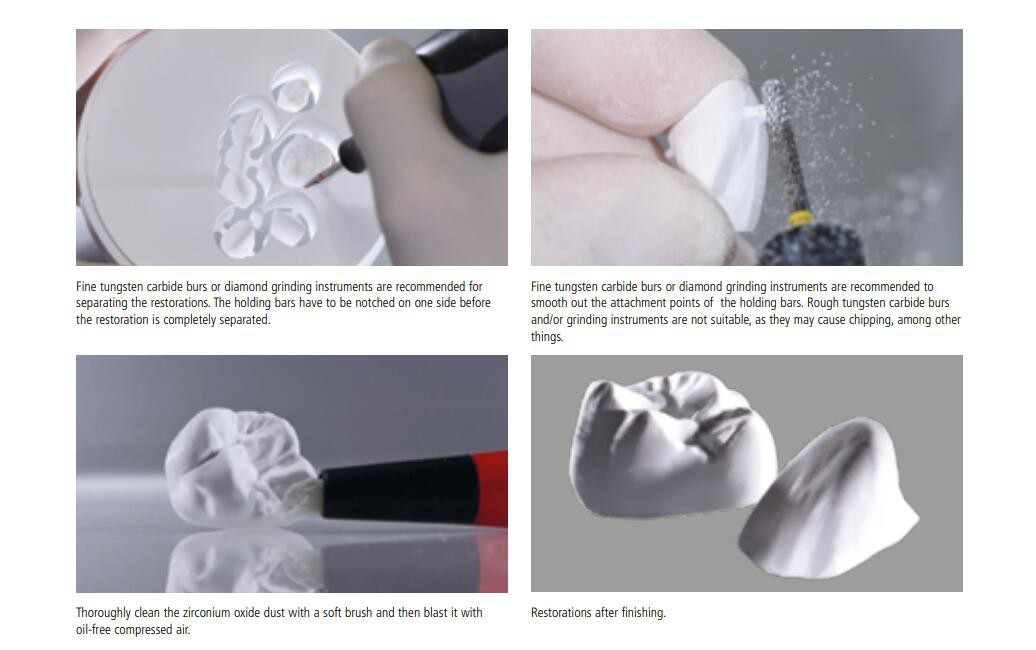 Fine tungsten carbide burs or diamond grinding instruments are recommended for separating the restorations. The holding bars have to be notched on one side before the restoration is completely separated.

Fine tungsten carbide burs or diamond grinding instruments are recommended to smooth out the attachment points of  the holding bars. Rough tungsten carbide burs and/or grinding instruments are not suitable, as they may cause chipping, among other things.

Thoroughly clean the zirconium oxide dust with a soft brush and then blast it with oil-free compressed air.

Restorations after finishing.